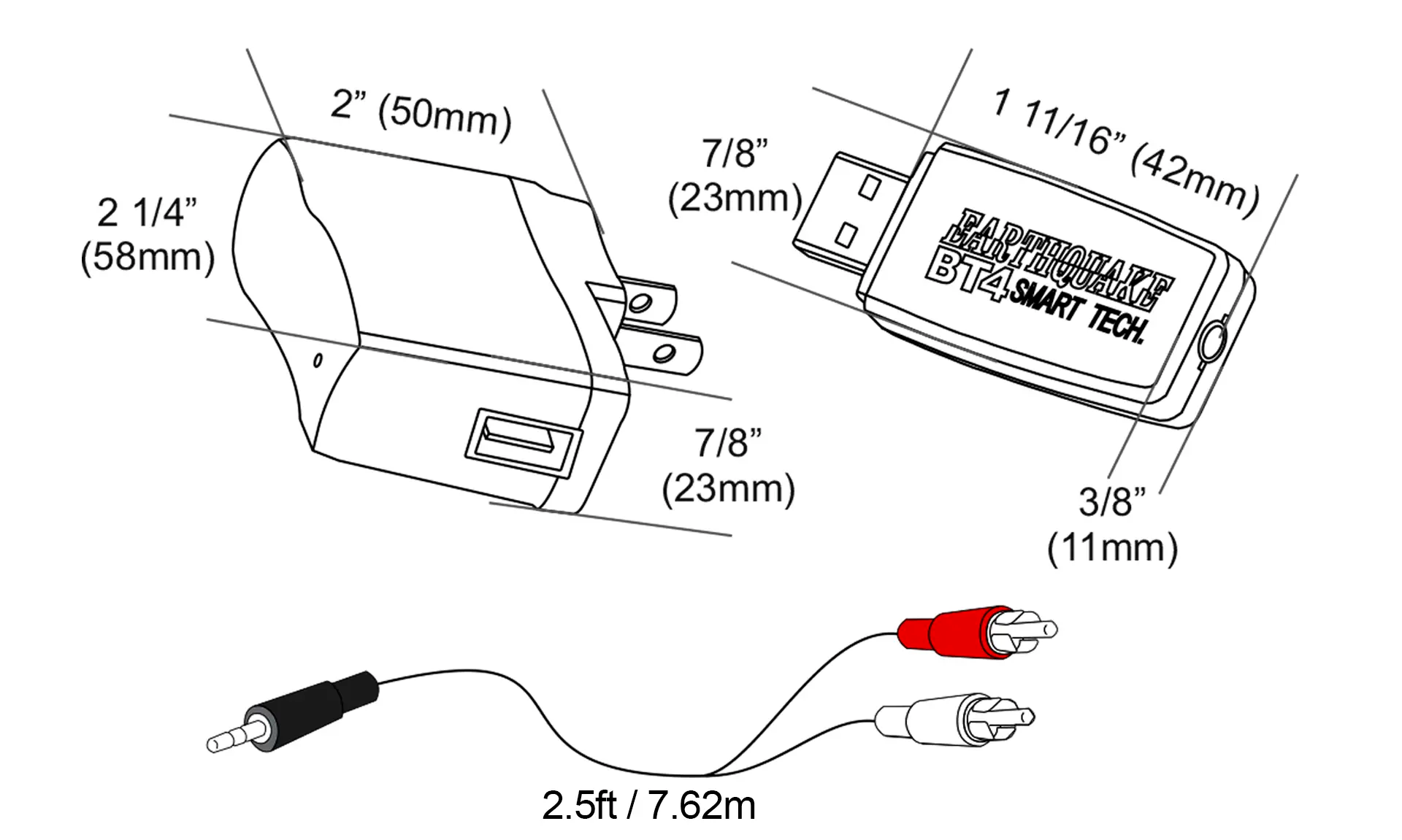 2” (50mm)

2 1/4”
(58mm)

7/8”
(23mm)

7/8”
(23mm)

1 11/16” (42mm)

EARTHQUAKE
BT4 SMART TECH.

3/8”
(11mm)

2.5ft / 7.62m